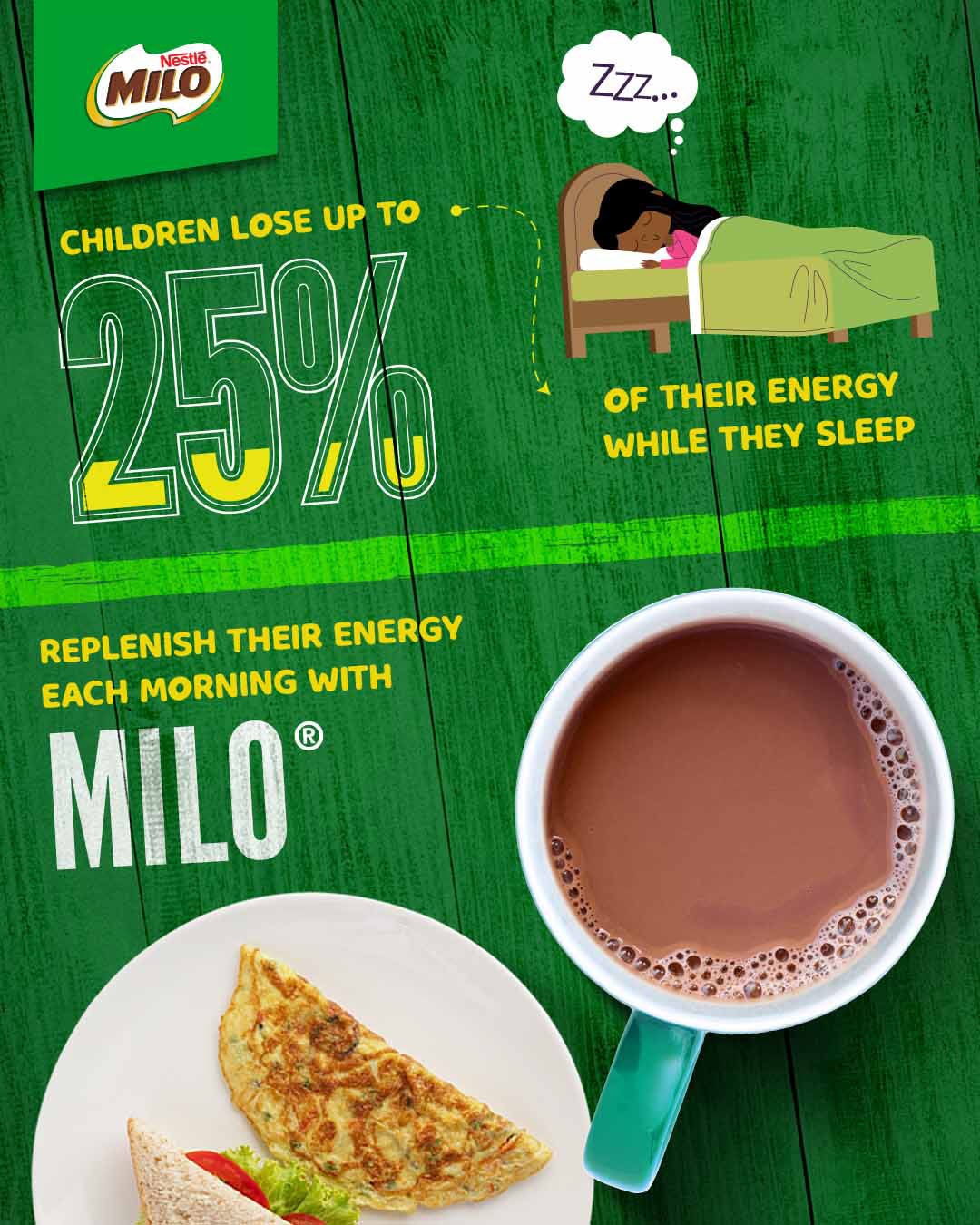 Nestlé
MILO

Zzz...

CHILDREN LOSE UP TO

25%

OF THEIR ENERGY WHILE THEY SLEEP

REPLENISH THEIR ENERGY EACH MORNING WITH

MILO®