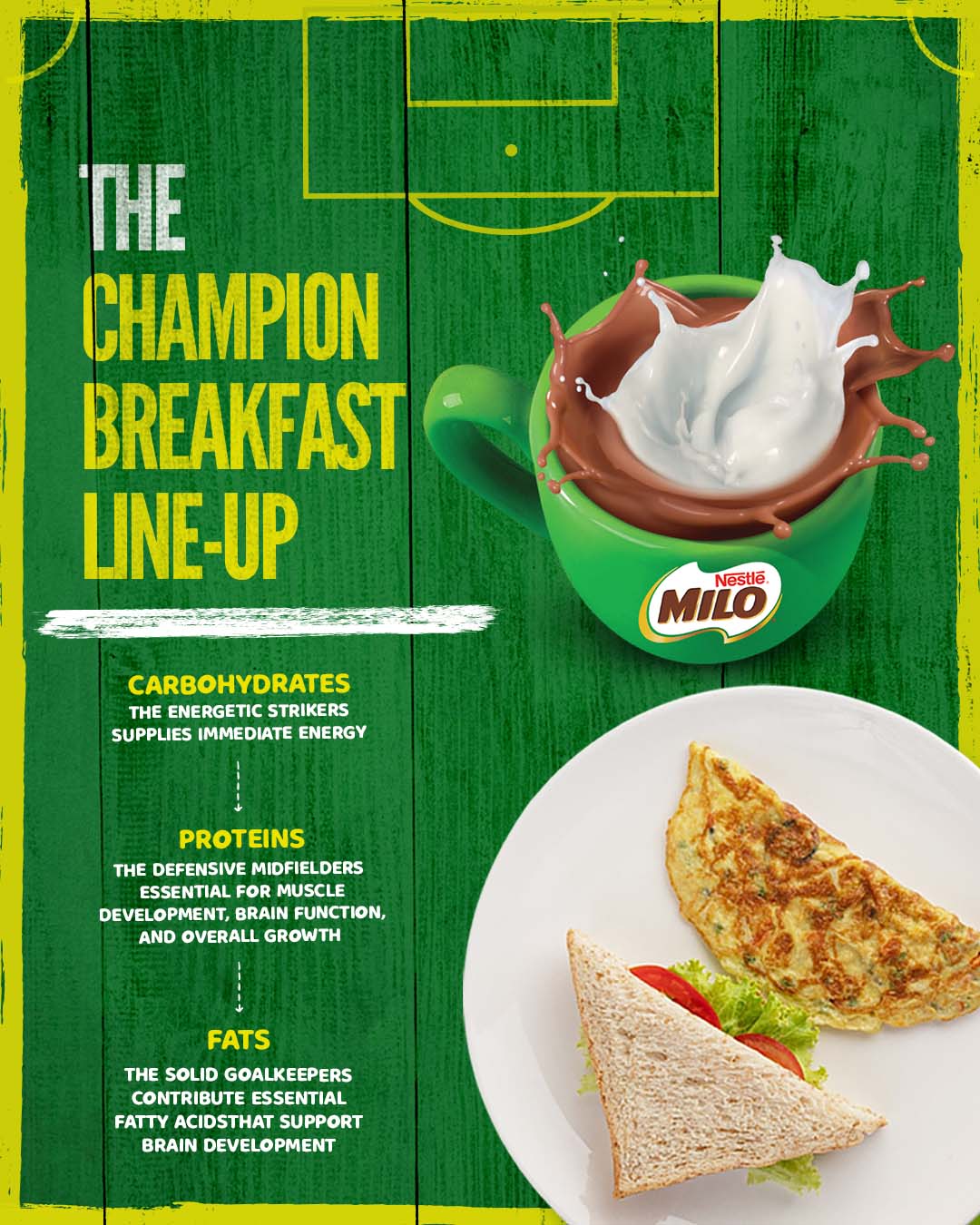 THE CHAMPION BREAKFAST LINE-UP

Nestlé MILO

CARBOHYDRATES
THE ENERGETIC STRIKERS
SUPPLIES IMMEDIATE ENERGY

PROTEINS
THE DEFENSIVE MIDFIELDERS
ESSENTIAL FOR MUSCLE DEVELOPMENT, BRAIN FUNCTION, AND OVERALL GROWTH

FATS
THE SOLID GOALKEEPERS
CONTRIBUTE ESSENTIAL FATTY ACIDSTHAT SUPPORT BRAIN DEVELOPMENT